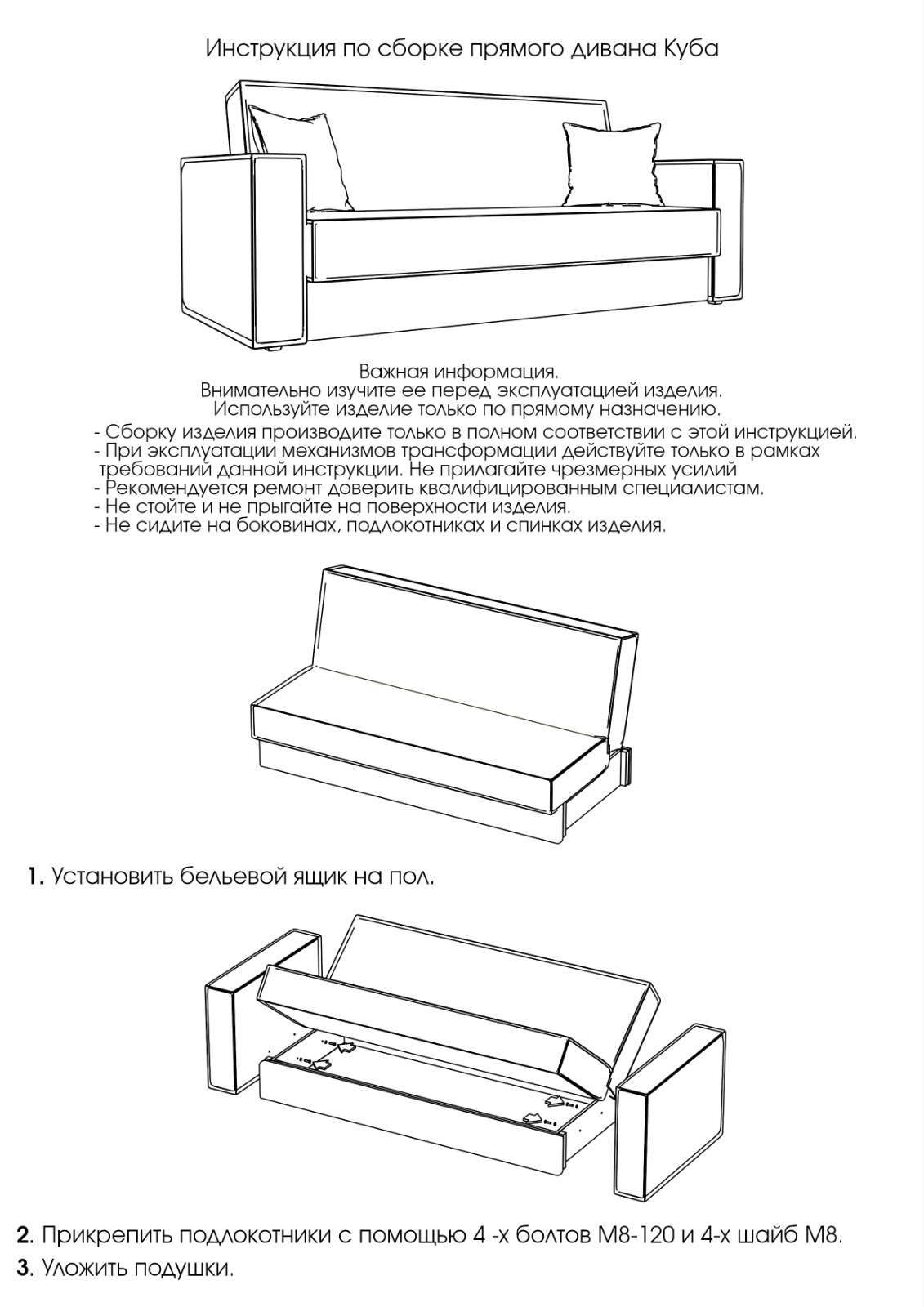 Инструкция по сборке прямого дивана Куба

Важная информация.
Внимательно изучите ее перед эксплуатацией изделия.
Используйте изделие только по прямому назначению.
- Сборку изделия производите только в полном соответствии с этой инструкцией.
- При эксплуатации механизмов трансформации действуйте только в рамках требований данной инструкции. Не прилагайте чрезмерных усилий
- Рекомендуется ремонт доверить квалифицированным специалистам.
- Не стойте и не прыгайте на поверхности изделия.
- Не сидите на боковинах, подлокотниках и спинках изделия.

1. Установить бельевой ящик на пол.

2. Прикрепить подлокотники с помощью 4 -х болтов М8-120 и 4-х шайб М8.
3. Уложить подушки.