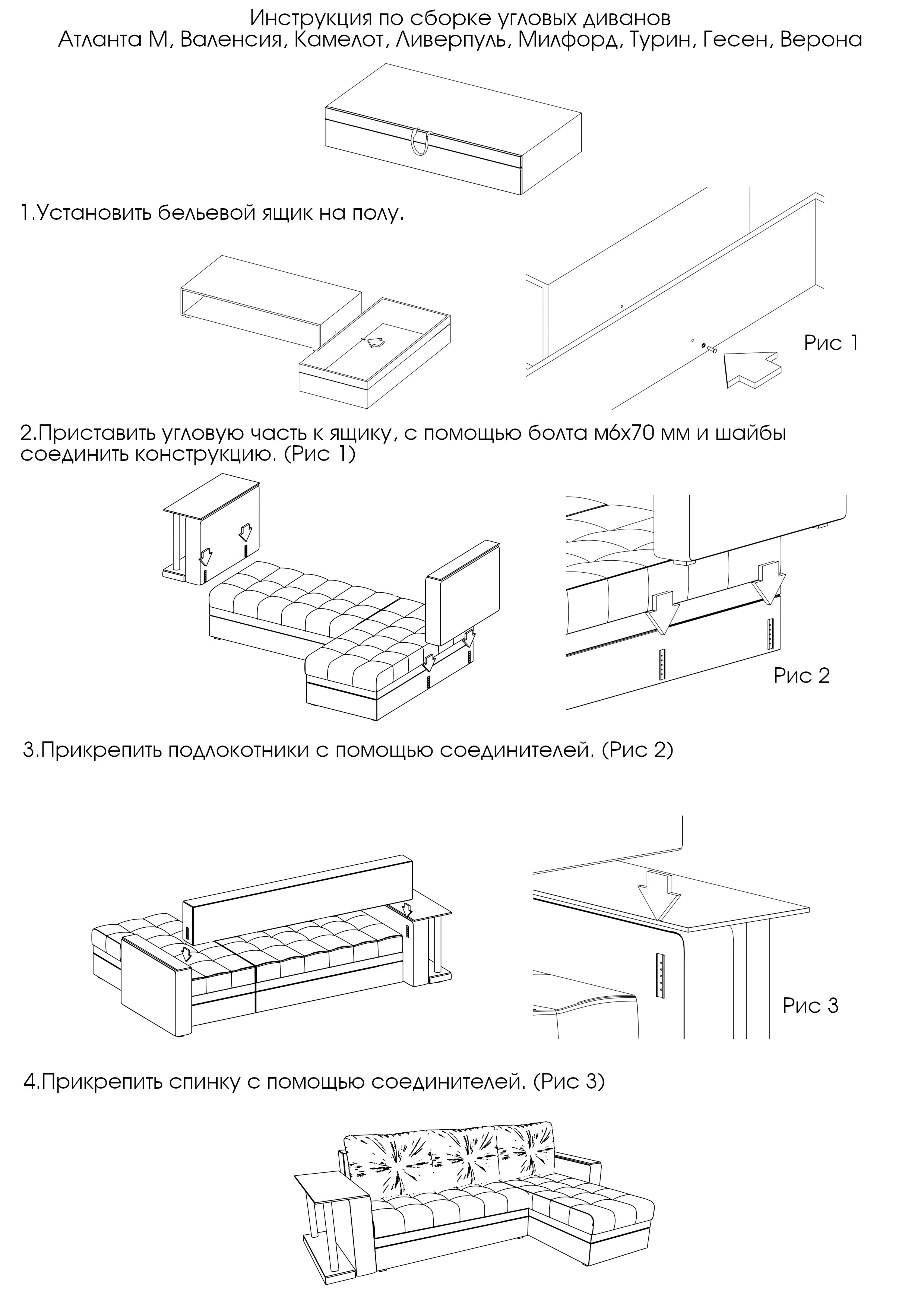 Инструкция по сборке угловых диванов
Атланта М, Валенсия, Камелот, Ливерпуль, Милфорд, Турин, Гесен, Верона

1.Установить бельевой ящик на полу.

Рис 1

2.Приставить угловую часть к ящику, с помощью болта м6х70 мм и шайбы соединить конструкцию. (Рис 1)

Рис 2

3.Прикрепить подлокотники с помощью соединителей. (Рис 2)

Рис 3

4.Прикрепить спинку с помощью соединителей. (Рис 3)